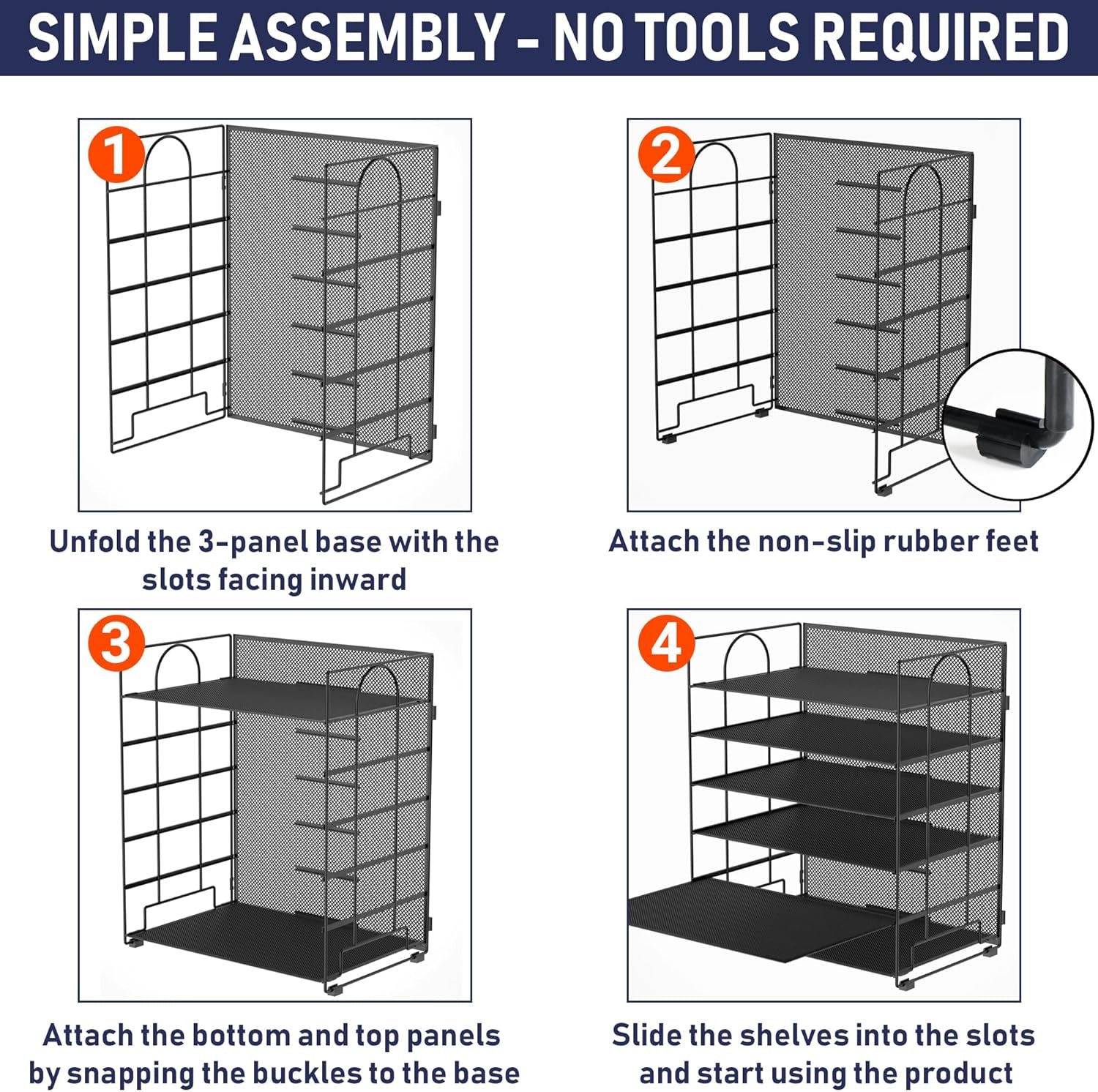 SIMPLE ASSEMBLY - NO TOOLS REQUIRED

1

Unfold the 3-panel base with the slots facing inward

2

Attach the non-slip rubber feet

3

Attach the bottom and top panels by snapping the buckles to the base

4

Slide the shelves into the slots and start using the product